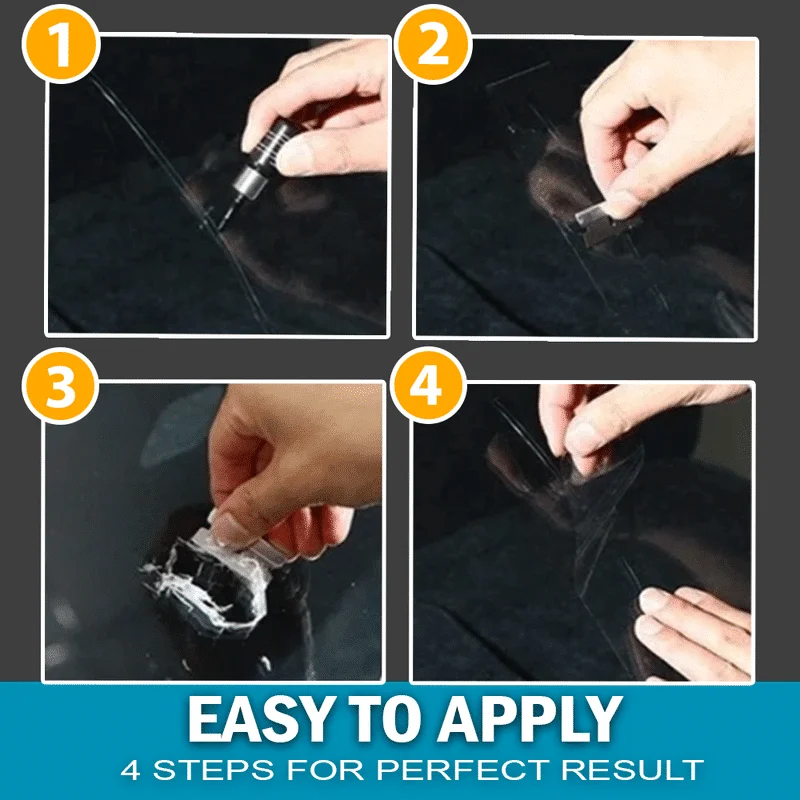 1
2
3
4
EASY TO APPLY
4 STEPS FOR PERFECT RESULT